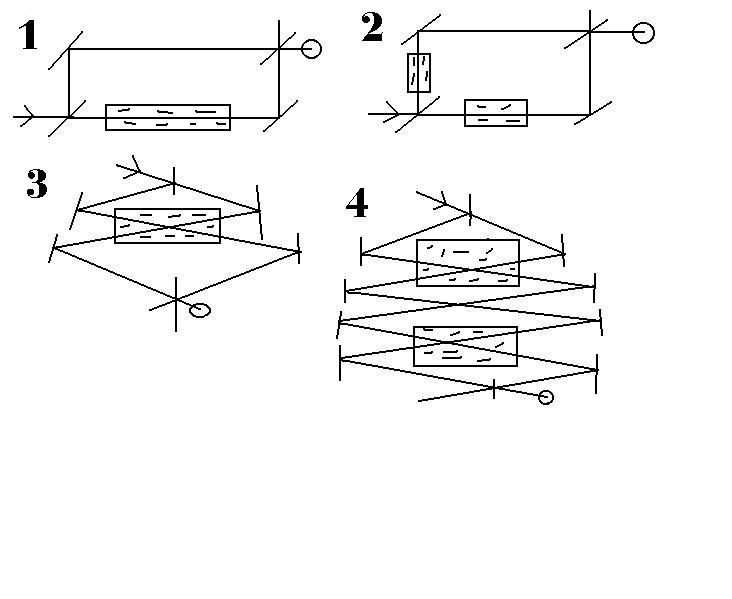 1

2

3

4